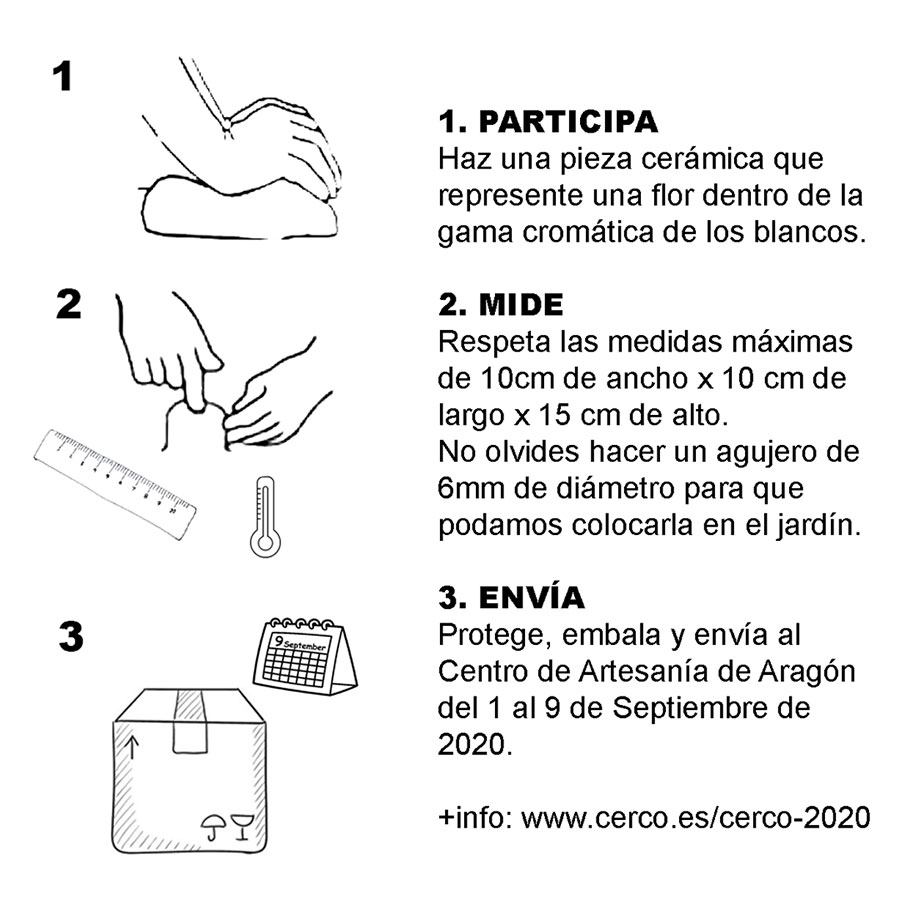 1

2

3

9 September

1. PARTICIPA
Haz una pieza cerámica que represente una flor dentro de la gama cromática de los blancos.

2. MIDE
Respeta las medidas máximas de 10cm de ancho x 10 cm de largo x 15 cm de alto.
No olvides hacer un agujero de 6mm de diámetro para que podamos colocarla en el jardín.

3. ENVÍA
Protege, embala y envía al Centro de Artesanía de Aragón del 1 al 9 de Septiembre de 2020.

+info: www.cerco.es/cerco-2020